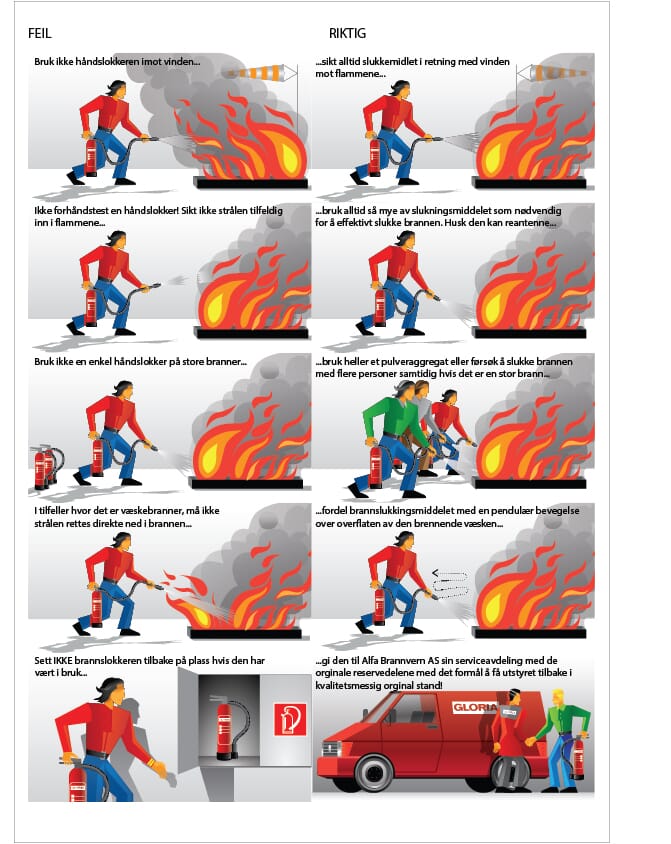 FEIL

Bruk ikke håndslokkeren imot vinden...

Ikke forhåndstest en håndslokker! Sikt ikke strålen tilfeldig inn i flammene...

Bruk ikke en enkel håndslokker på store branner...

I tilfeller hvor det er væskebranner, må ikke strålen rettes direkte ned i brannen...

Sett IKKE brannslokkeren tilbake på plass hvis den har vært i bruk...

RIKTIG

...sikt alltid slukkemidlet i retning med vinden mot flammene...

...bruk alltid så mye av slukningsmiddelet som nødvendig for å effektivt slukke brannen. Husk den kan reantenne...

...bruk heller et pulveraggregat eller forsøk å slukke brannen med flere personer samtidig hvis det er en stor brann...

...fordel brannslukkingsmiddelet med en pendulær bevegelse over overflaten av den brennende væsken...

...gi den til Alfa Brannvern AS sin serviceavdeling med de orginale reservedelene med det formål å få utstyret tilbake i kvalitetsmessig orginal stand!

GLORIA